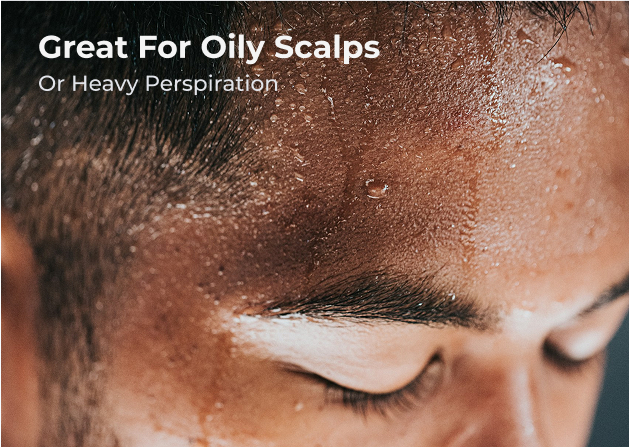 Great For Oily Scalps
Or Heavy Perspiration